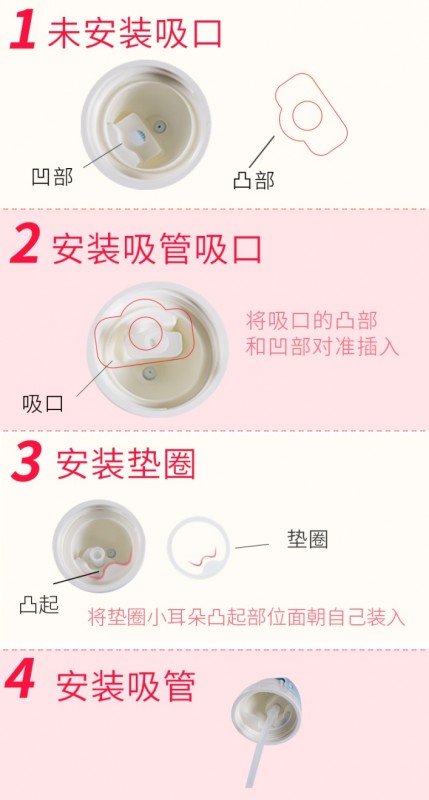 1 未安装吸口

凹部

凸部

2 安装吸管吸口

将吸口的凸部和凹部对准插入

吸口

3 安装垫圈

垫圈

凸起

将垫圈小耳朵凸起部位面朝自己装入

4 安装吸管